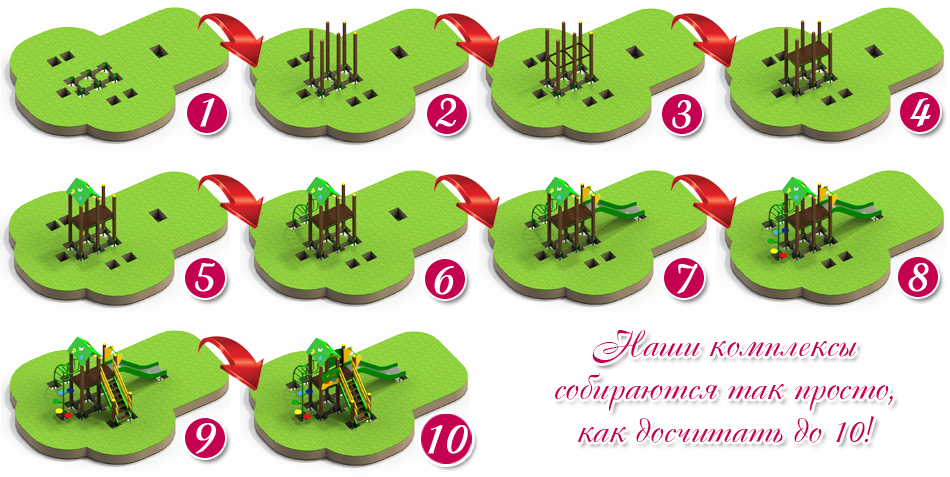 1
2
3
4
5
6
7
8
9
10

Наши комплексы собираются так просто, как досчитать до 10!